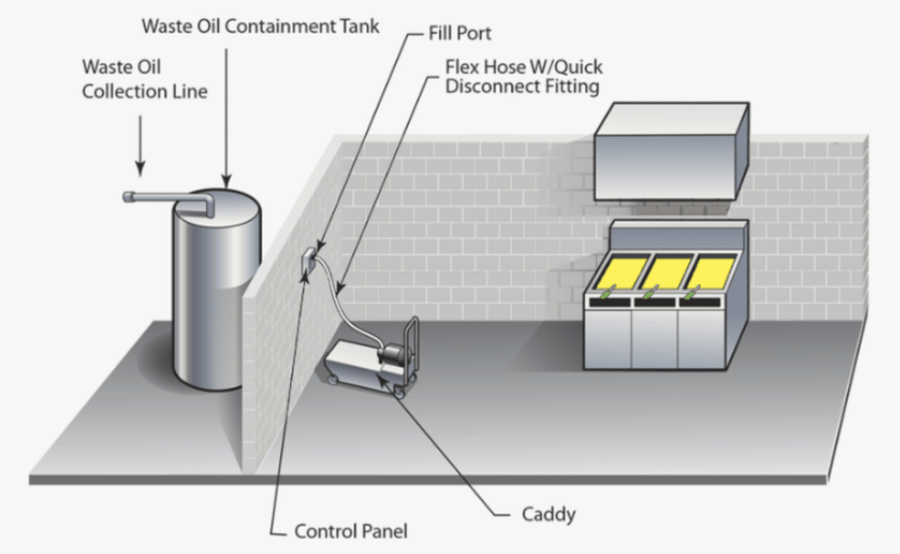 Waste Oil Containment Tank

Waste Oil Collection Line

Fill Port

Flex Hose W/Quick Disconnect Fitting

Caddy

Control Panel